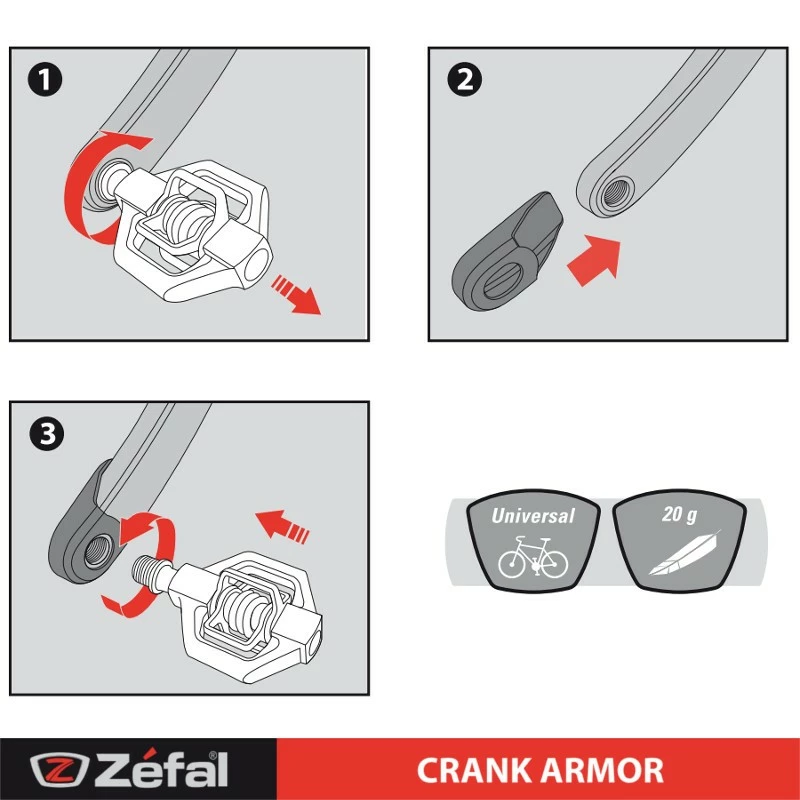 1

2

3

Universal

20 g

Zéfal®

CRANK ARMOR